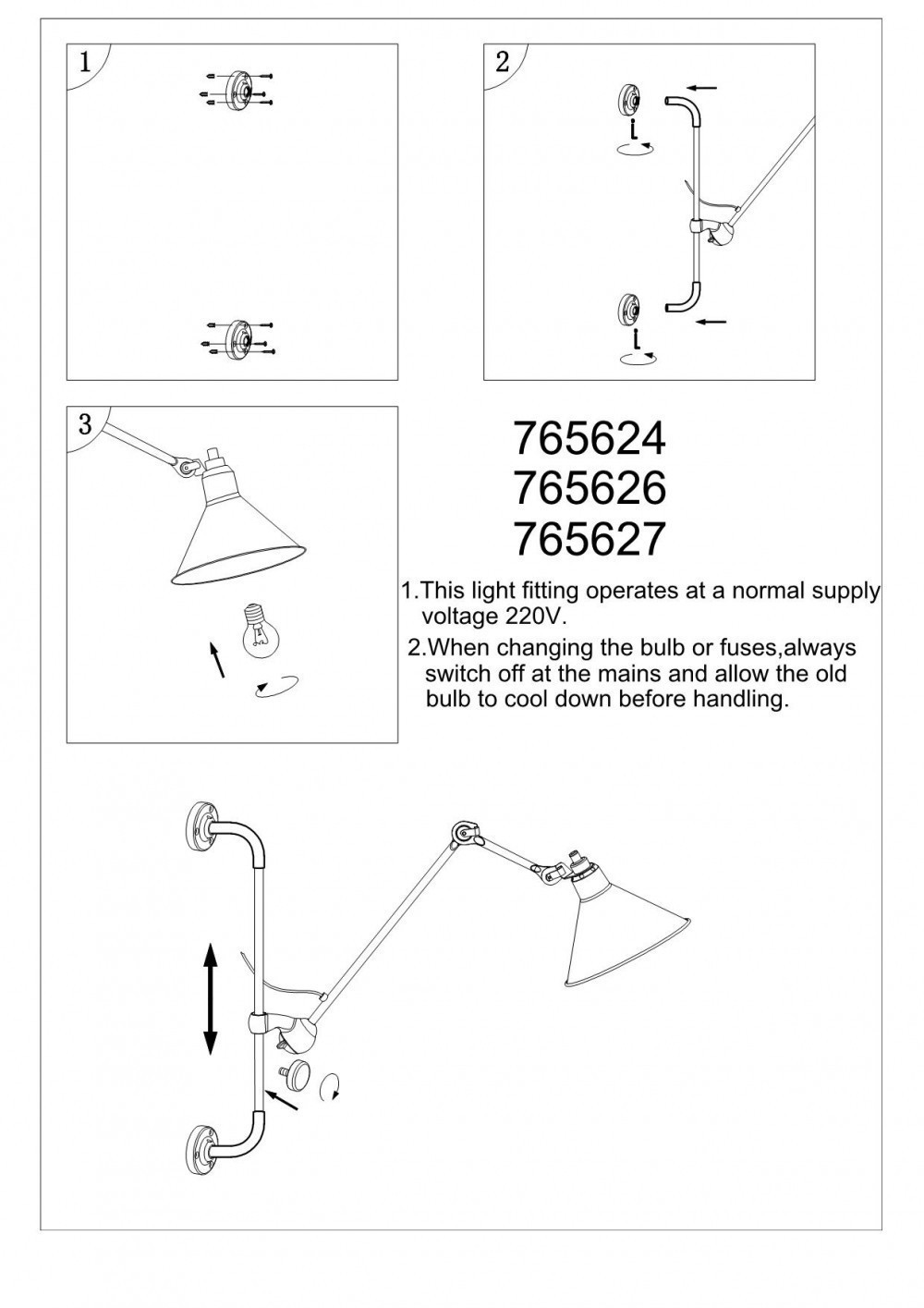 1

2

3

765624
765626
765627

1.This light fitting operates at a normal supply voltage 220V.

2.When changing the bulb or fuses,always switch off at the mains and allow the old bulb to cool down before handling.